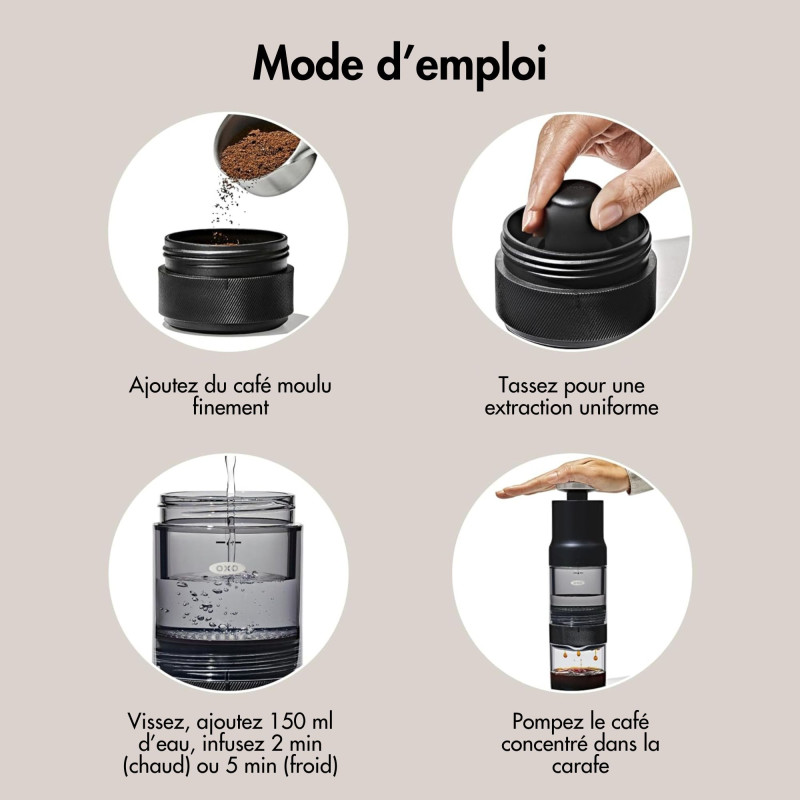 Mode d'emploi

Ajoutez du café moulu finement

Tassez pour une extraction uniforme

OXO

Vissez, ajoutez 150 ml d'eau, infusez 2 min (chaud) ou 5 min (froid)

Pompez le café concentré dans la carafe